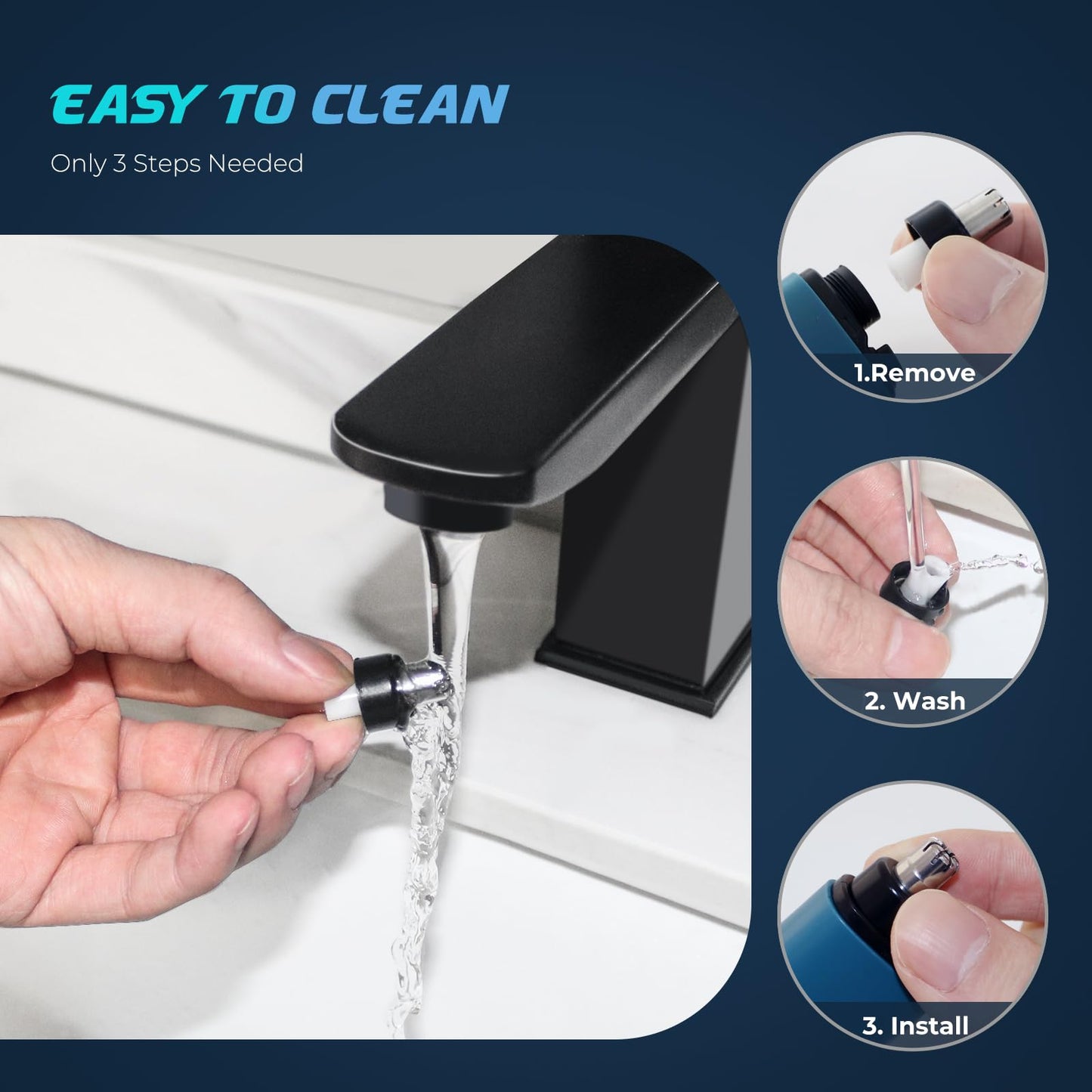 EASY TO CLEAN

Only 3 Steps Needed

1.Remove

2. Wash

3. Install