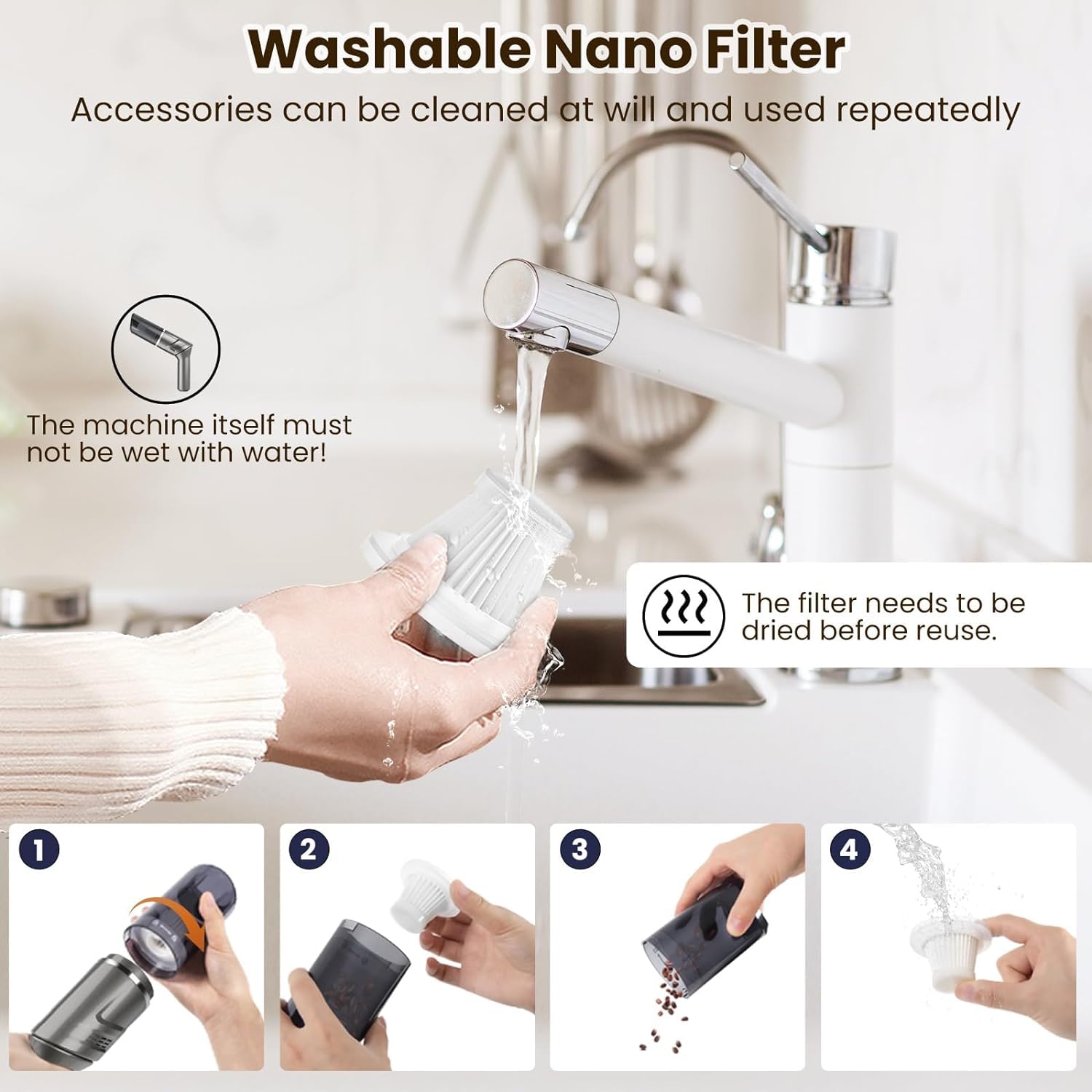 Washable Nano Filter

Accessories can be cleaned at will and used repeatedly

The machine itself must not be wet with water!

The filter needs to be dried before reuse.

1

2

3

4